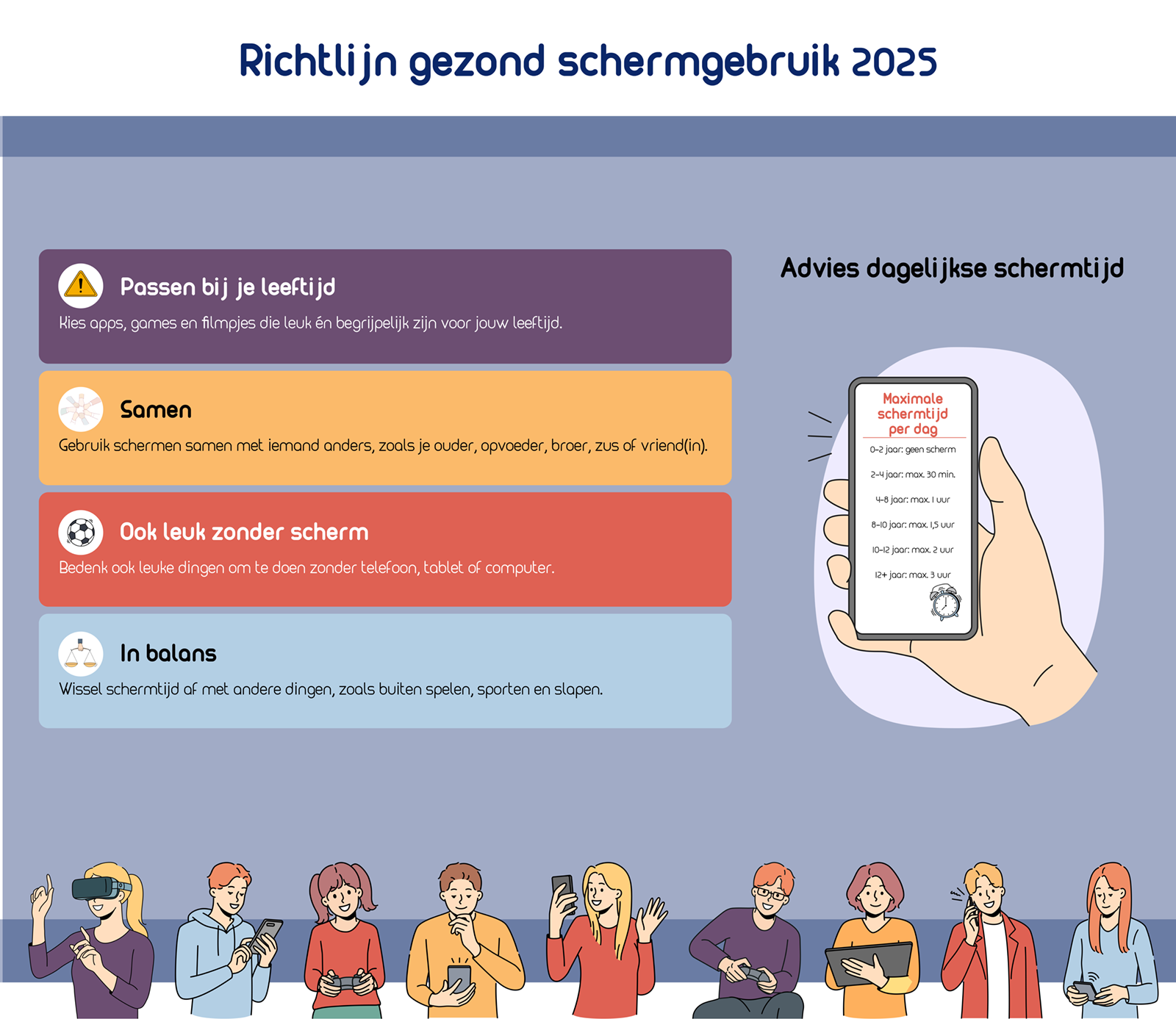 Richtlijn gezond schermgebruik 2025

Passen bij je leeftijd
Kies apps, games en filmpjes die leuk én begrijpelijk zijn voor jouw leeftijd.

Samen
Gebruik schermen samen met iemand anders, zoals je ouder, opvoeder, broer, zus of vriend(in).

Ook leuk zonder scherm
Bedenk ook leuke dingen om te doen zonder telefoon, tablet of computer.

In balans
Wissel schermtijd af met andere dingen, zoals buiten spelen, sporten en slapen.

Advies dagelijkse schermtijd

Maximale schermtijd per dag
0-2 jaar: geen scherm
2-4 jaar: max. 30 min.
4-8 jaar: max. 1 uur
8-10 jaar: max. 1,5 uur
10-12 jaar: max. 2 uur
12+ jaar: max. 3 uur